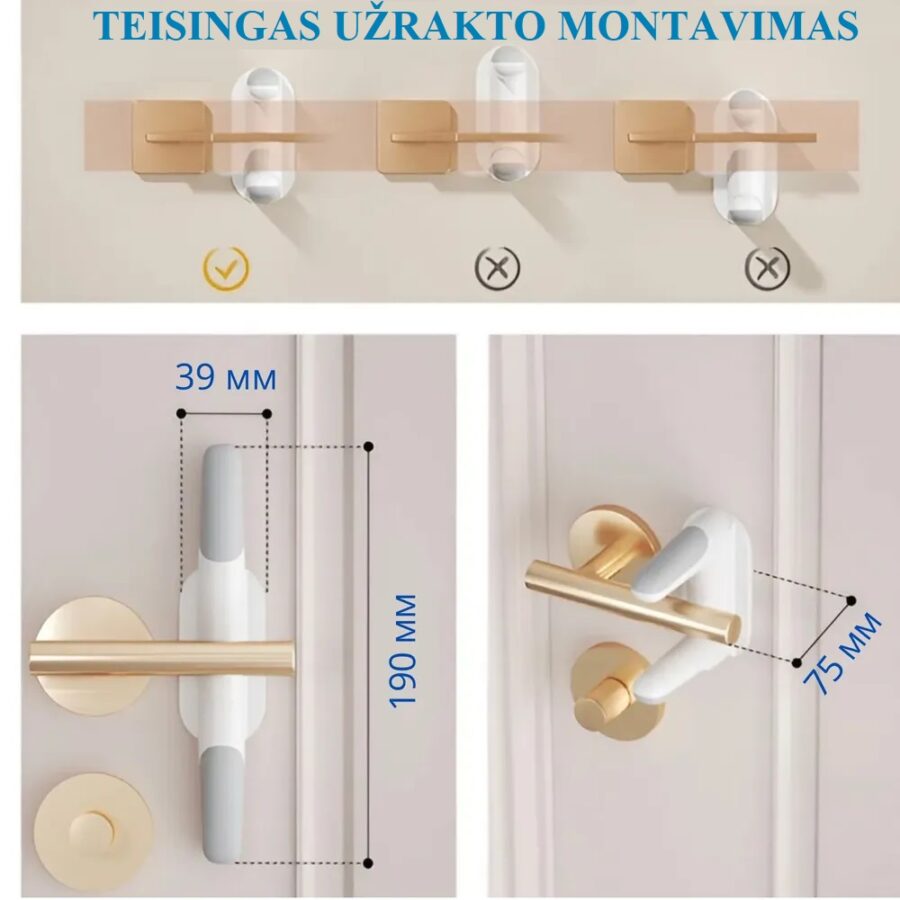 TEISINGAS UŽRAKTO MONTAVIMAS

39 мм

190 мм

75 мм