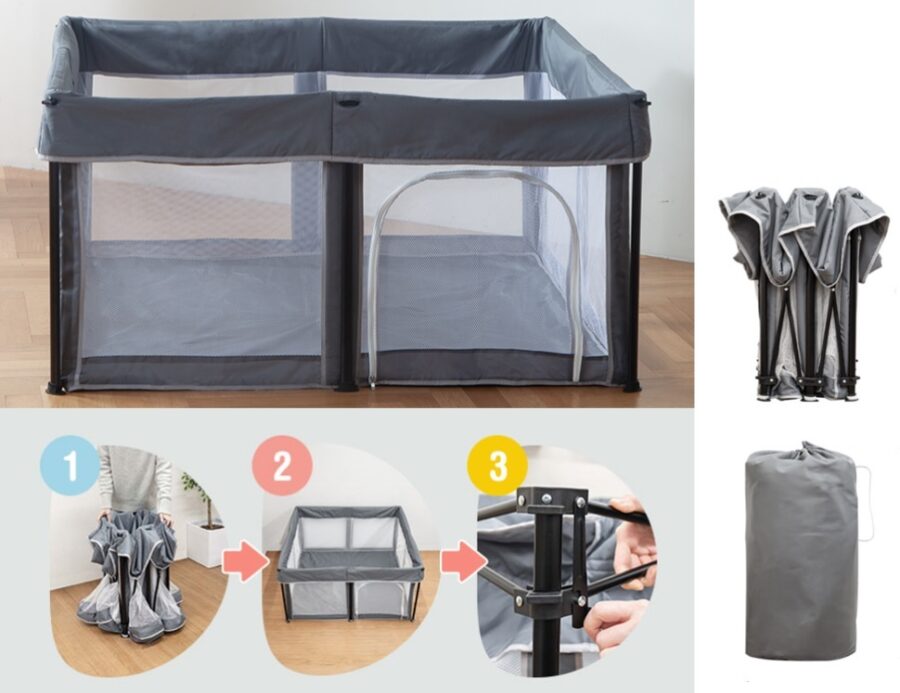 1

2

3